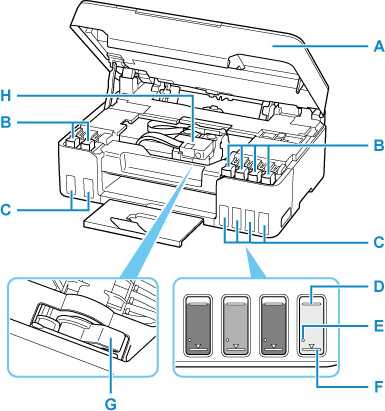 A
H
B
B
C
C
D
E
F
G